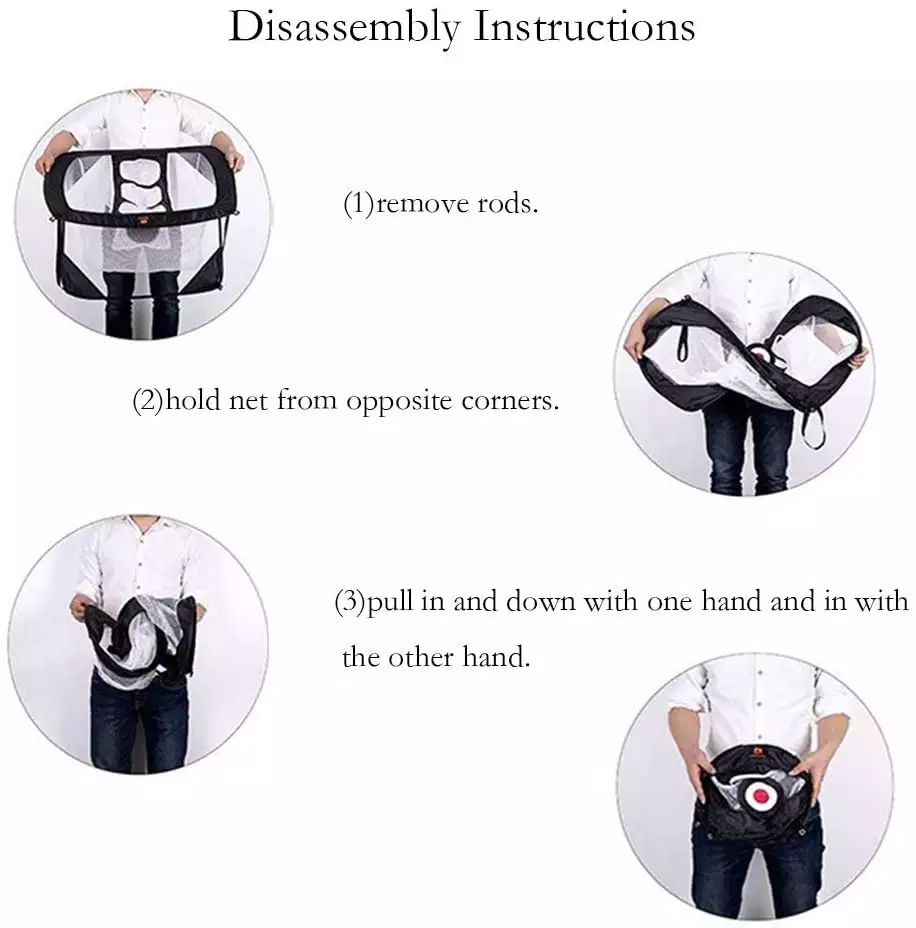 Disassembly Instructions

(1)remove rods.

(2)hold net from opposite corners.

(3)pull in and down with one hand and in with the other hand.